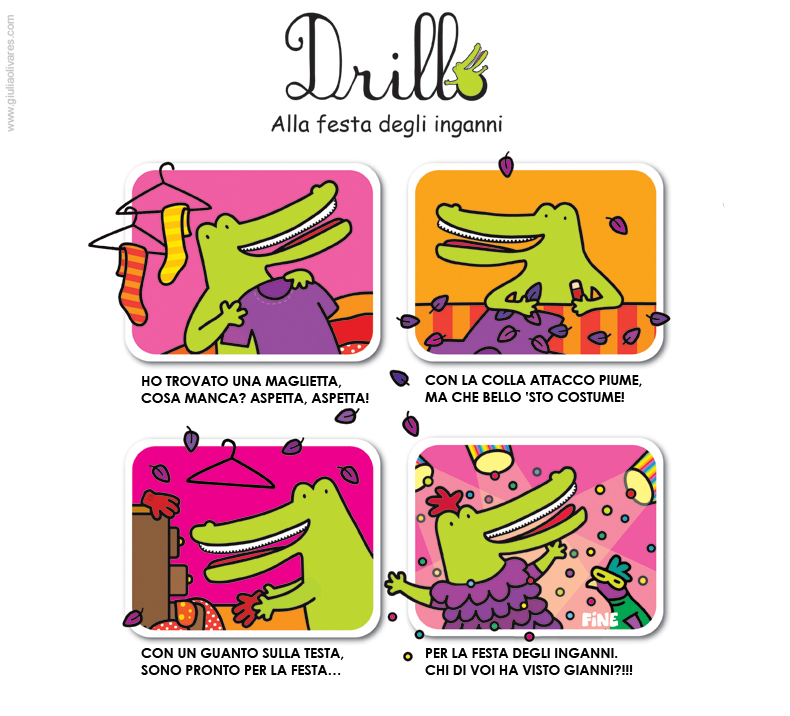 www.giuliaolivares.com

Drillo

Alla festa degli inganni

HO TROVATO UNA MAGLIETTA, COSA MANCA? ASPETTA, ASPETTA!

CON LA COLLA ATTACCO PIUME, MA CHE BELLO 'STO COSTUME!

CON UN GUANTO SULLA TESTA, SONO PRONTO PER LA FESTA...

FINE

PER LA FESTA DEGLI INGANNI. CHI DI VOI HA VISTO GIANNI?!!!